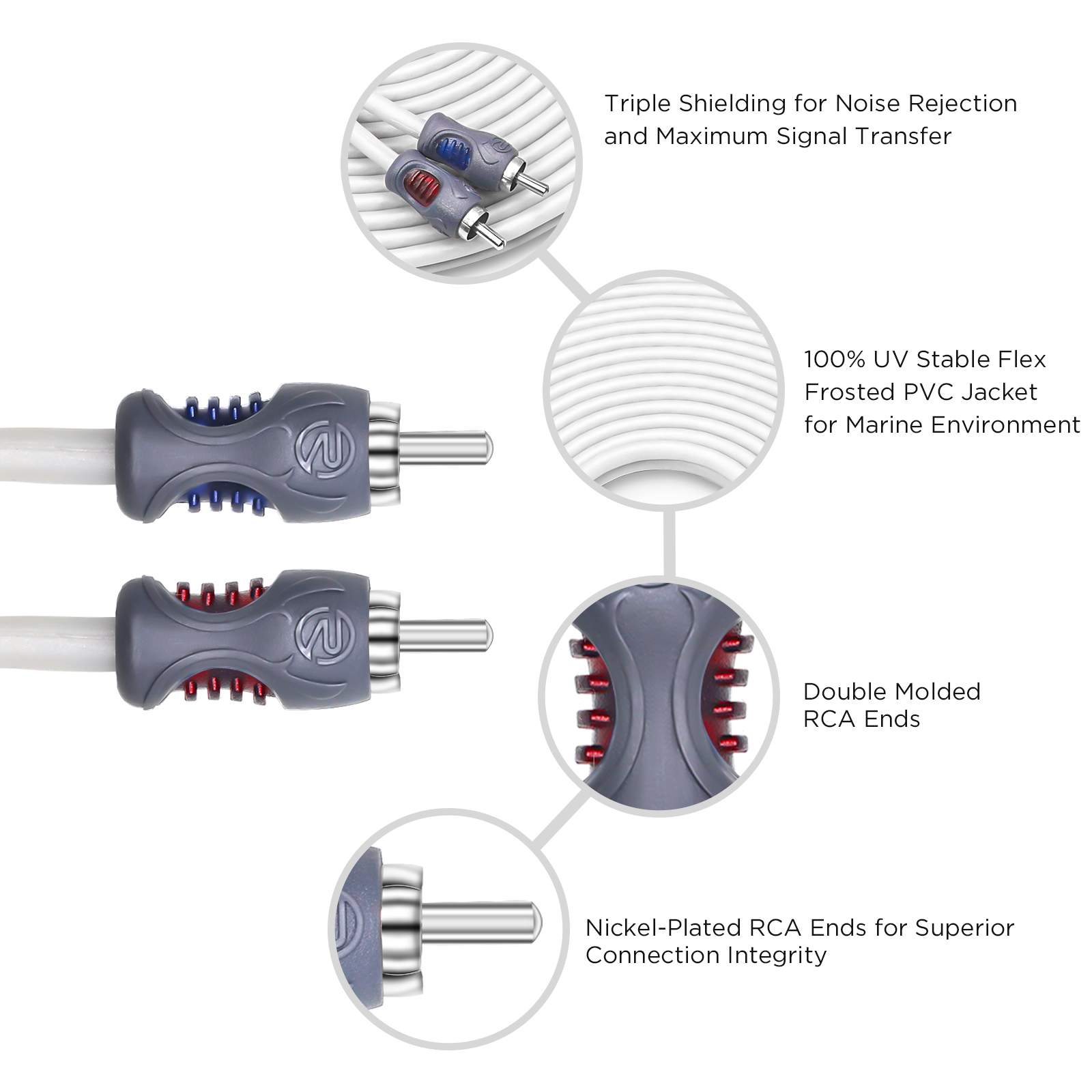 Triple Shielding for Noise Rejection and Maximum Signal Transfer

100% UV Stable Flex Frosted PVC Jacket for Marine Environment

Double Molded RCA Ends

Nickel-Plated RCA Ends for Superior Connection Integrity